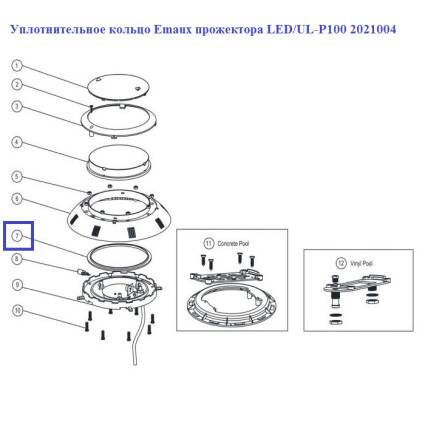 Уплотнительное кольцо Emaux прожектора LED/UL-P100 2021004

1
2
3
4
5
6
7
8
9
10

11 Concrete Pool

12 Vinyl Pool